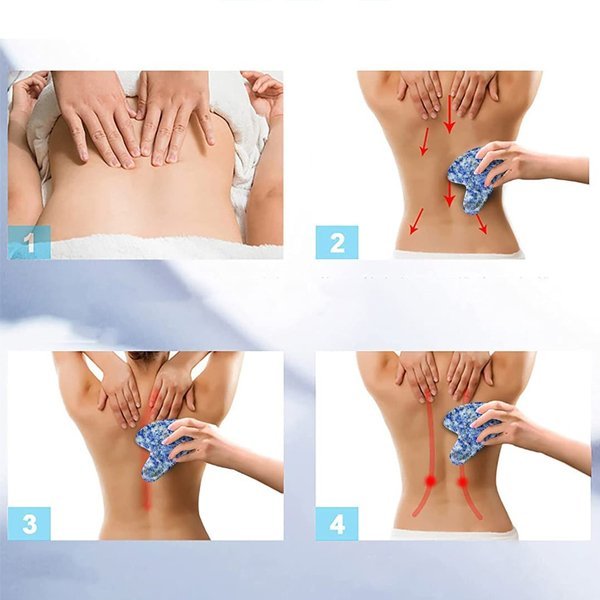 1

2

3

4